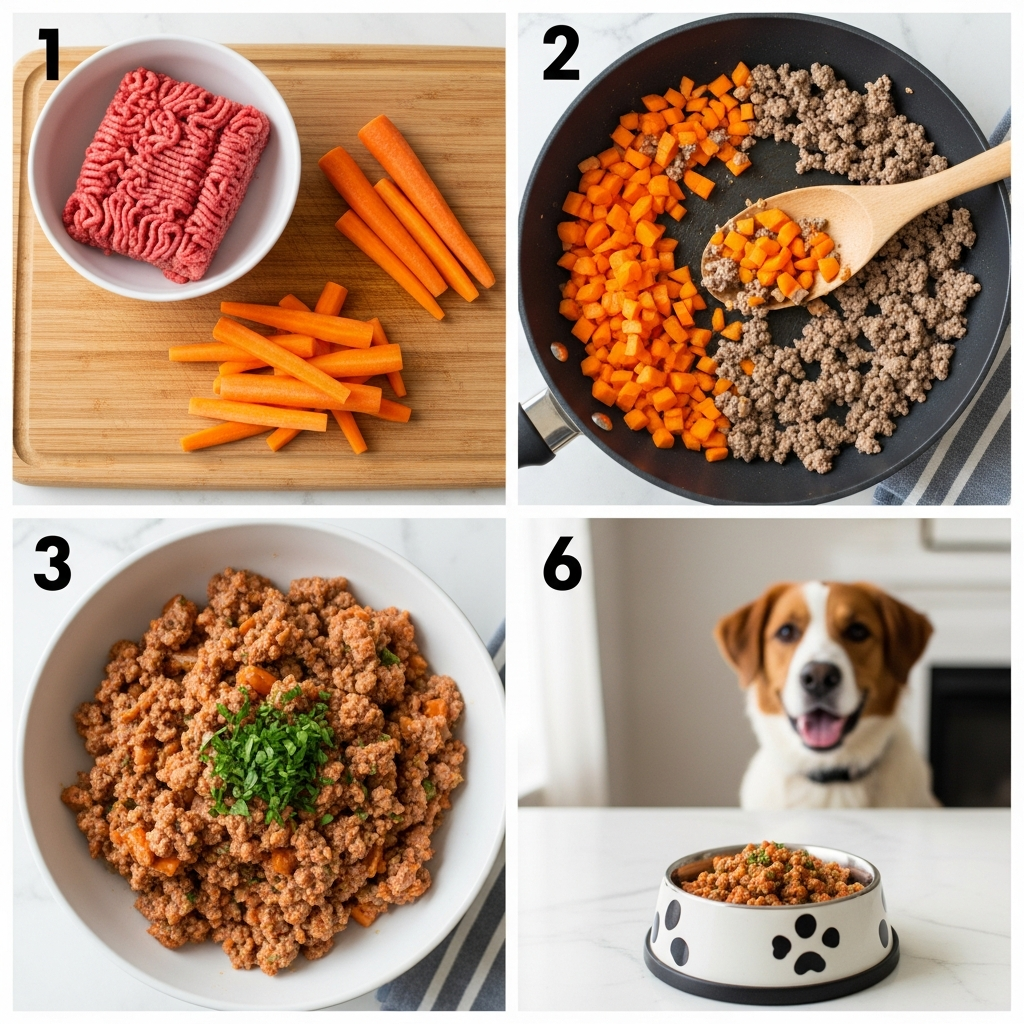 1

2

3

6